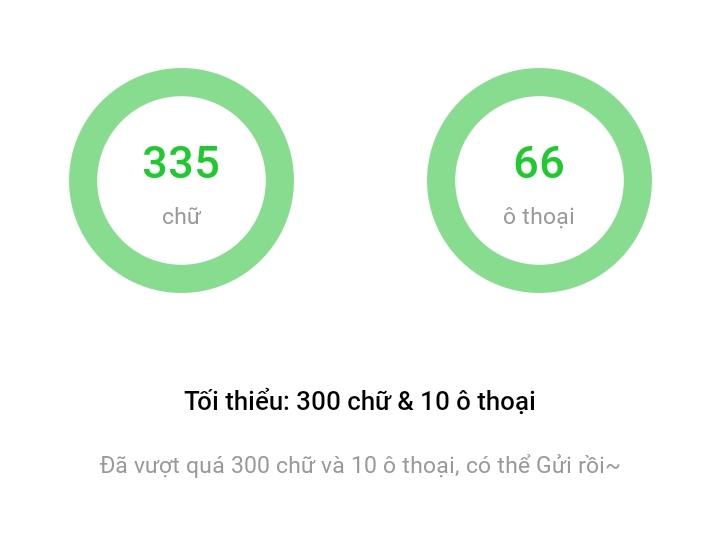 335

chữ

66

ô thoại

Tối thiểu: 300 chữ & 10 ô thoại

Đã vượt quá 300 chữ và 10 ô thoại, có thể Gửi rồi~