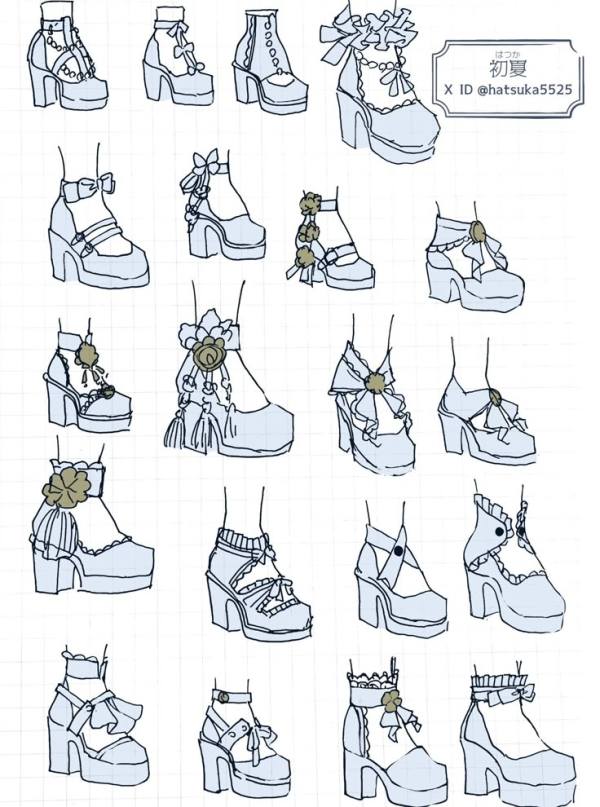 はつか
初夏
X ID @hatsuka5525